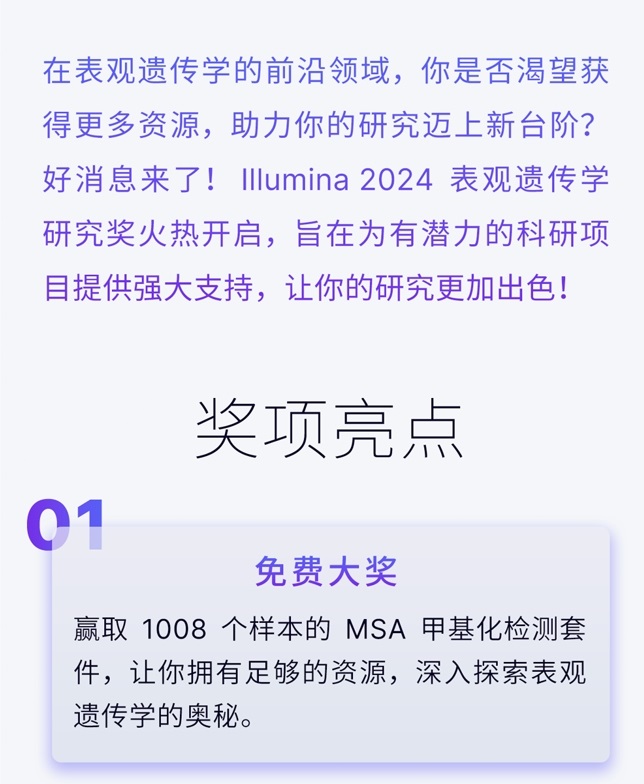 在表观遗传学的前沿领域，你是否渴望获得更多资源，助力你的研究迈上新台阶？好消息来了！Illumina 2024表观遗传学研究奖火热开启，旨在为有潜力的科研项目提供强大支持，让你的研究更加出色！

奖项亮点

01

免费大奖

赢取1008个样本的MSA甲基化检测套件，让你拥有足够的资源，深入探索表观遗传学的奥秘。